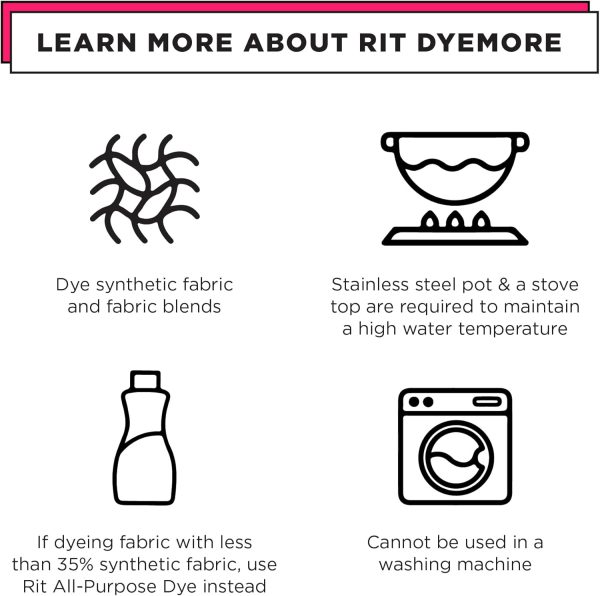 LEARN MORE ABOUT RIT DYEMORE

Dye synthetic fabric and fabric blends

Stainless steel pot & a stove top are required to maintain a high water temperature

If dyeing fabric with less than 35% synthetic fabric, use Rit All-Purpose Dye instead

Cannot be used in a washing machine