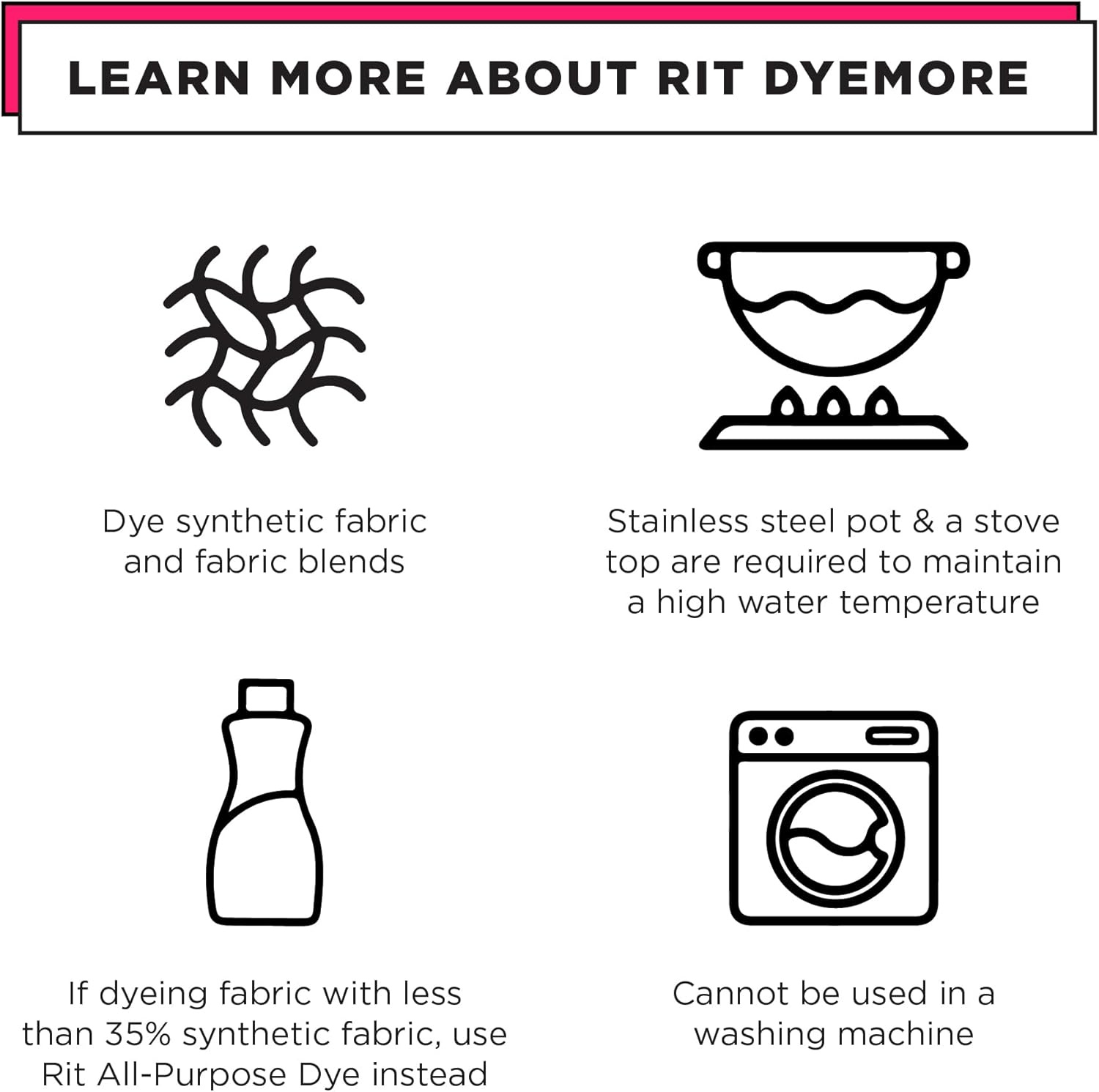 LEARN MORE ABOUT RIT DYEMORE

Dye synthetic fabric and fabric blends

Stainless steel pot & a stove top are required to maintain a high water temperature

If dyeing fabric with less than 35% synthetic fabric, use Rit All-Purpose Dye instead

Cannot be used in a washing machine