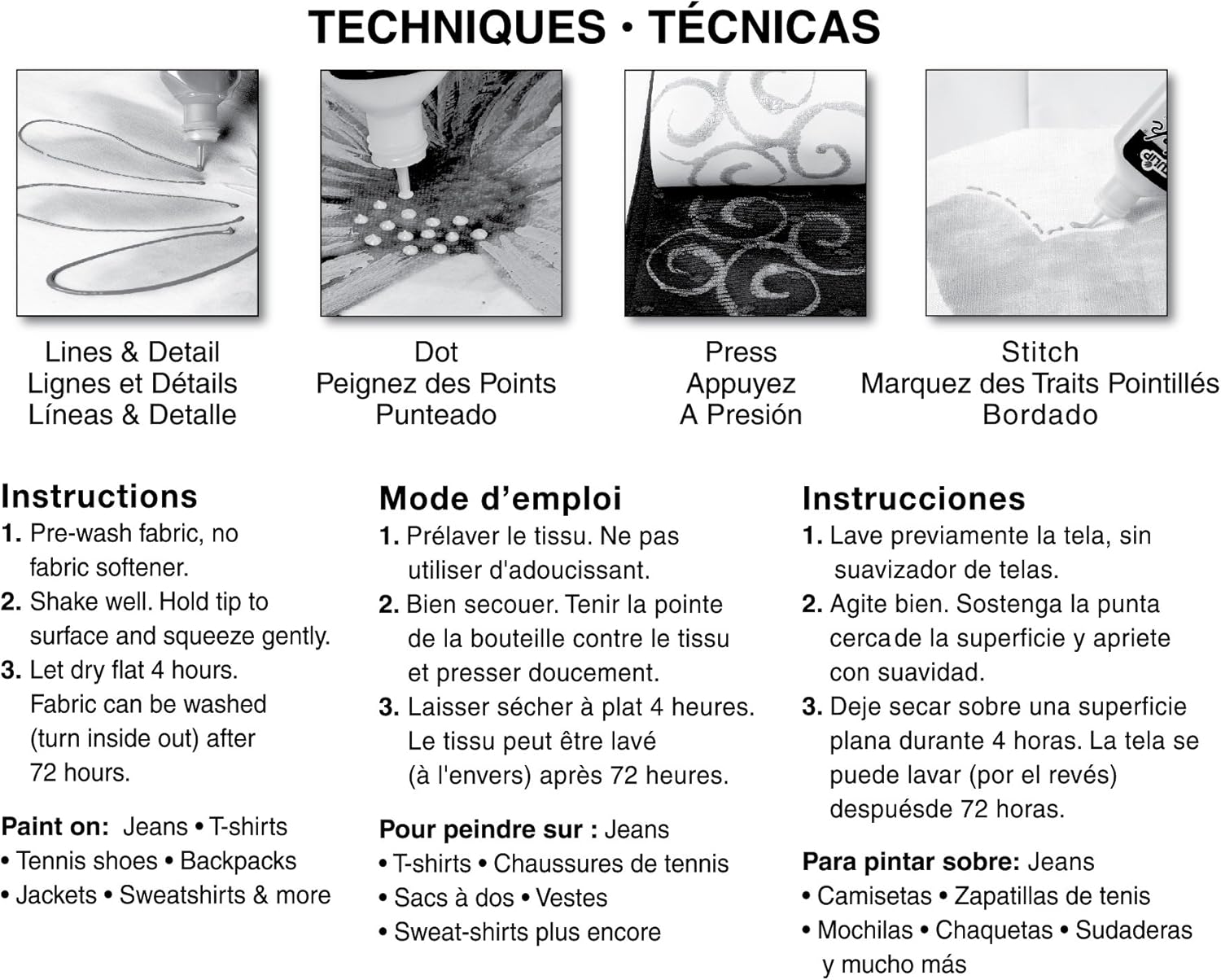 TECHNIQUES • TÉCNICAS

Lines & Detail
Lignes et Détails
Líneas & Detalle

Dot
Peignez des Points
Punteado

Press
Appuyez
A Presión

Stitch
Marquez des Traits Pointillés
Bordado

Instructions
1. Pre-wash fabric, no fabric softener.
2. Shake well. Hold tip to surface and squeeze gently.
3. Let dry flat 4 hours. Fabric can be washed (turn inside out) after 72 hours.

Paint on: Jeans • T-shirts • Tennis shoes • Backpacks • Jackets • Sweatshirts & more

Mode d'emploi
1. Prélaver le tissu. Ne pas utiliser d'adoucissant.
2. Bien secouer. Tenir la pointe de la bouteille contre le tissu et presser doucement.
3. Laisser sécher à plat 4 heures. Le tissu peut être lavé (à l'envers) après 72 heures.

Pour peindre sur : Jeans • T-shirts • Chaussures de tennis • Sacs à dos • Vestes • Sweat-shirts plus encore

Instrucciones
1. Lave previamente la tela, sin suavizador de telas.
2. Agite bien. Sostenga la punta cercade la superficie y apriete con suavidad.
3. Deje secar sobre una superficie plana durante 4 horas. La tela se puede lavar (por el revés) despuésde 72 horas.

Para pintar sobre: Jeans • Camisetas • Zapatillas de tenis • Mochilas • Chaquetas • Sudaderas y mucho más