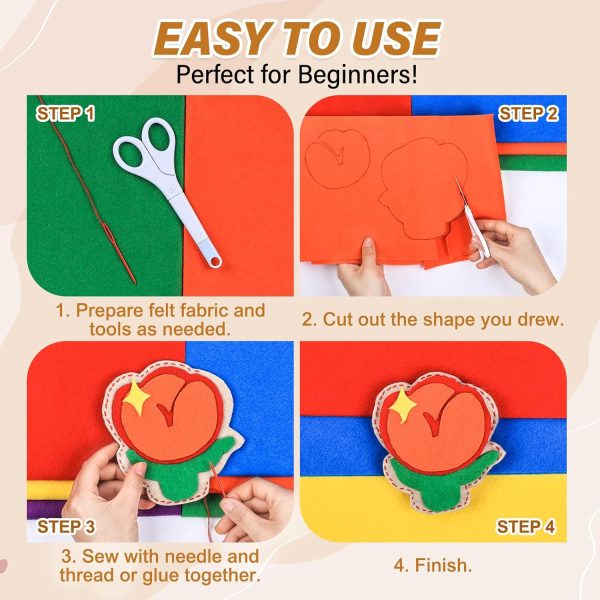 EASY TO USE
Perfect for Beginners!

STEP 1

1. Prepare felt fabric and tools as needed.

STEP 2

2. Cut out the shape you drew.

STEP 3

3. Sew with needle and thread or glue together.

STEP 4

4. Finish.