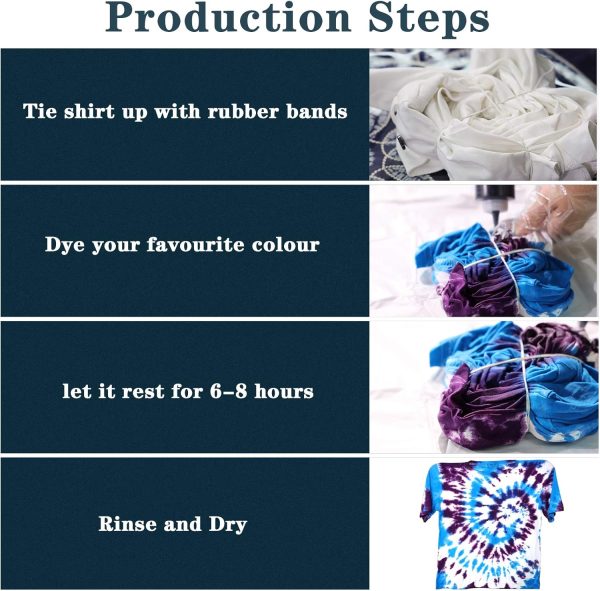 Production Steps

Tie shirt up with rubber bands

Dye your favourite colour

let it rest for 6–8 hours

Rinse and Dry